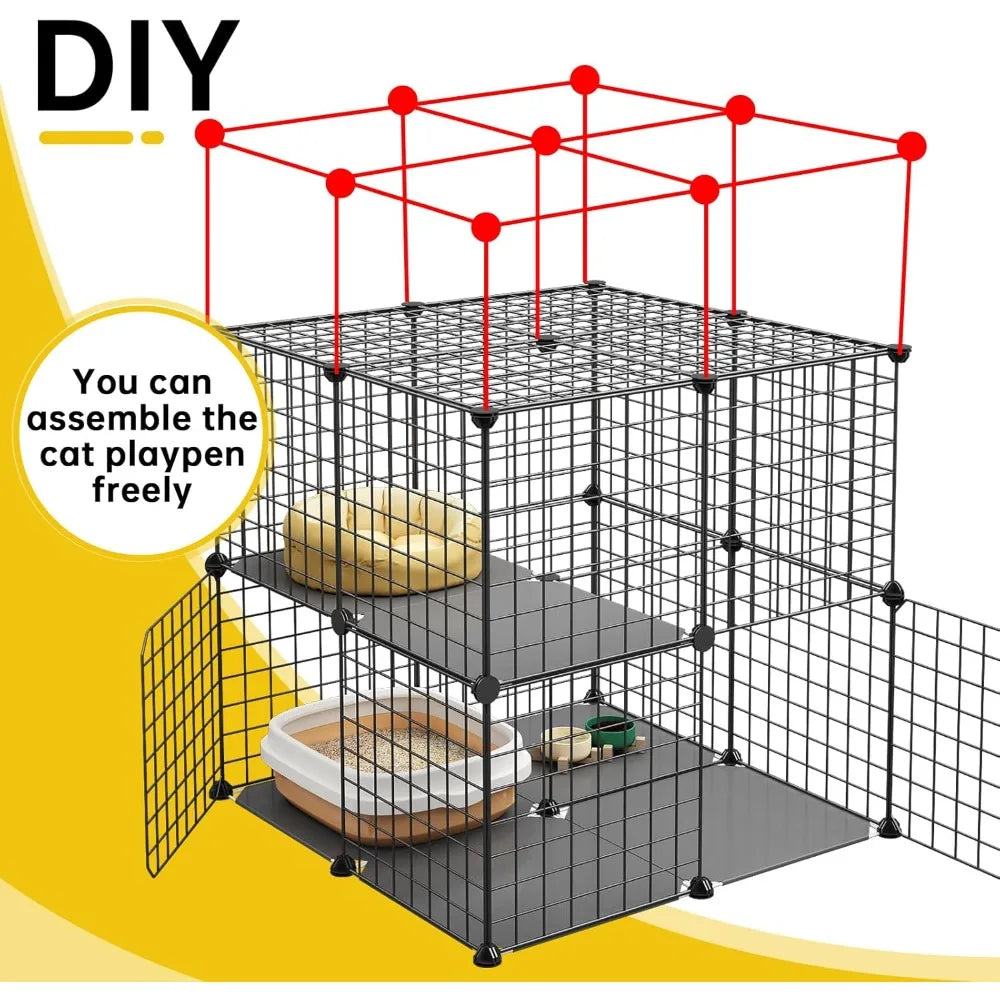 DIY

You can assemble the cat playpen freely